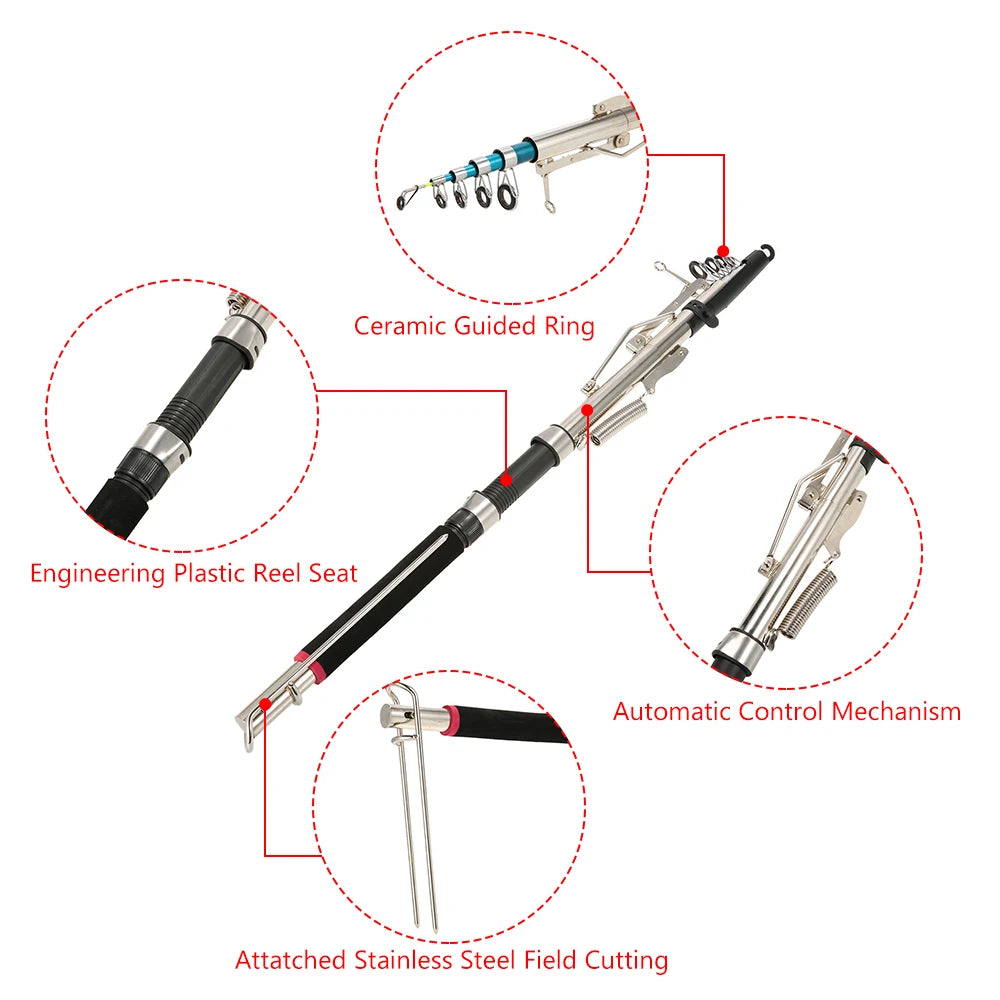 Ceramic Guided Ring

Engineering Plastic Reel Seat

Automatic Control Mechanism

Attatched Stainless Steel Field Cutting